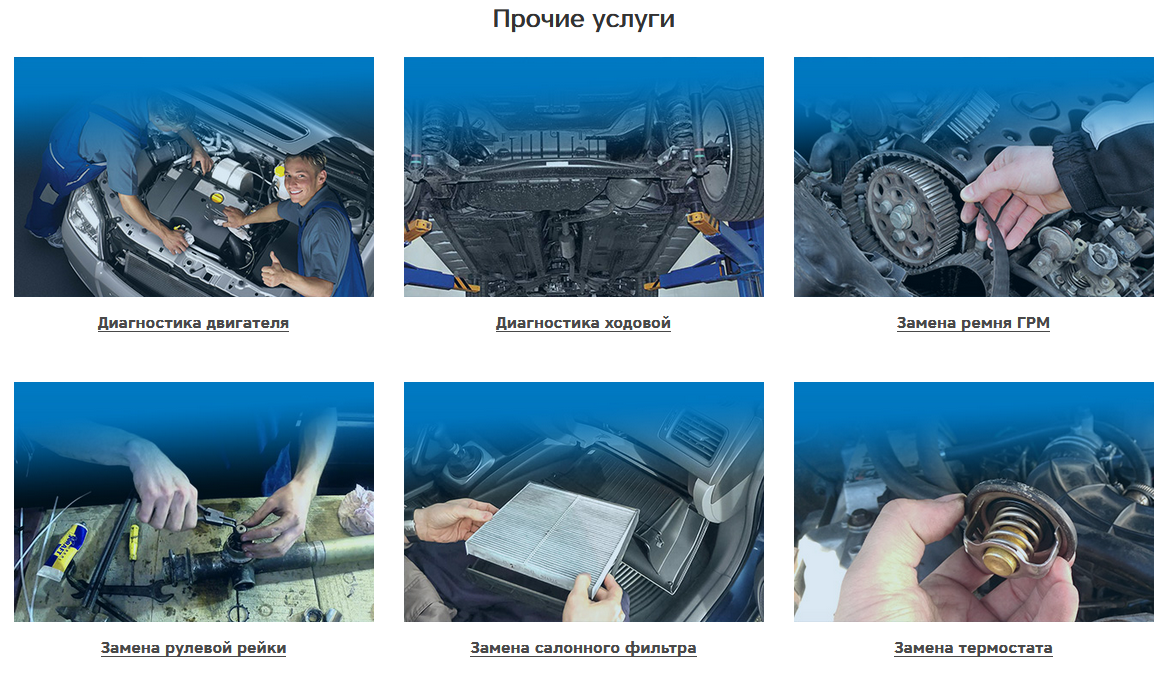 Прочие услуги

Диагностика двигателя

Диагностика ходовой

Замена ремня ГРМ

Замена рулевой рейки

Замена салонного фильтра

Замена термостата