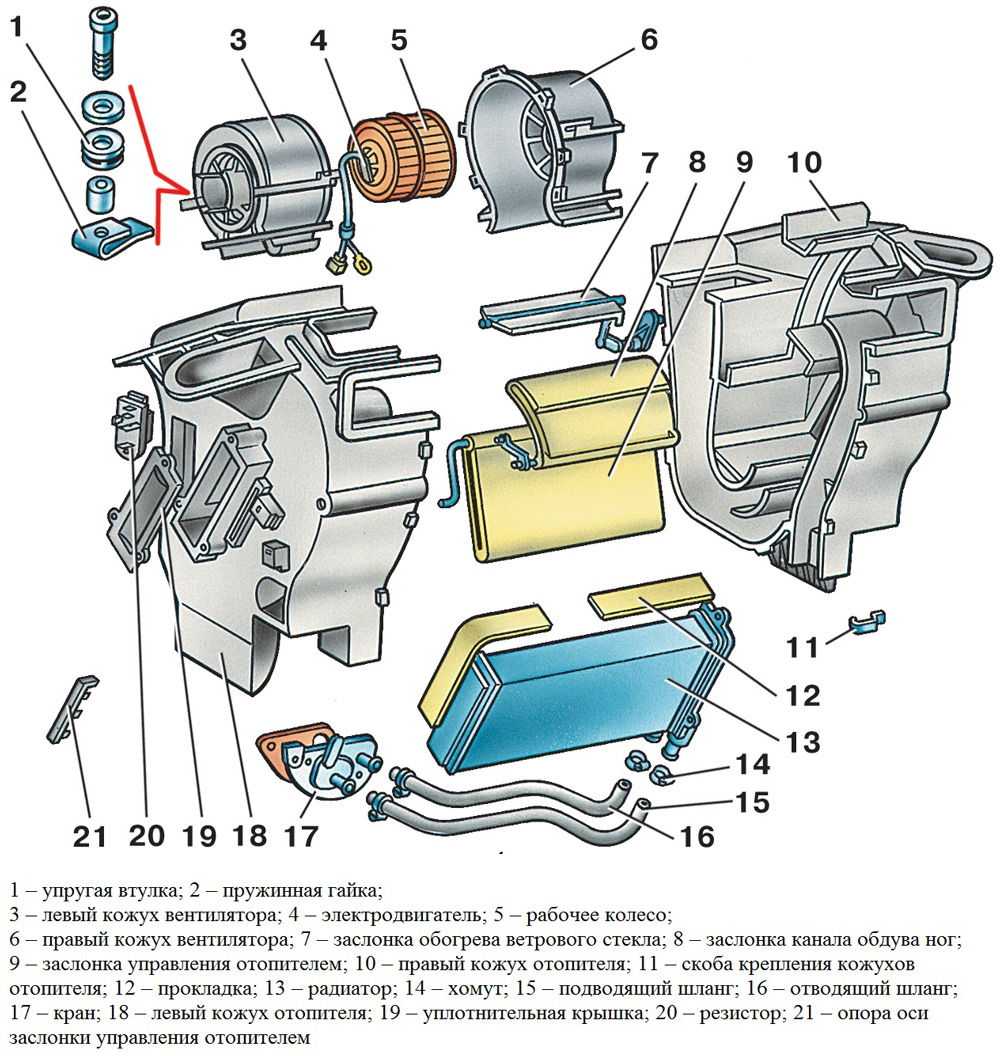 1
2
3
4
5
6
7
8
9
10
11
12
13
14
15
16
17
18
19
20
21

1 – упругая втулка; 2 – пружинная гайка;
3 – левый кожух вентилятора; 4 – электродвигатель; 5 – рабочее колесо;
6 – правый кожух вентилятора; 7 – заслонка обогрева ветрового стекла; 8 – заслонка канала обдува ног;
9 – заслонка управления отопителем; 10 – правый кожух отопителя; 11 – скоба крепления кожухов отопителя; 12 – прокладка; 13 – радиатор; 14 – хомут; 15 – подводящий шланг; 16 – отводящий шланг;
17 – кран; 18 – левый кожух отопителя; 19 – уплотнительная крышка; 20 – резистор; 21 – опора оси заслонки управления отопителем