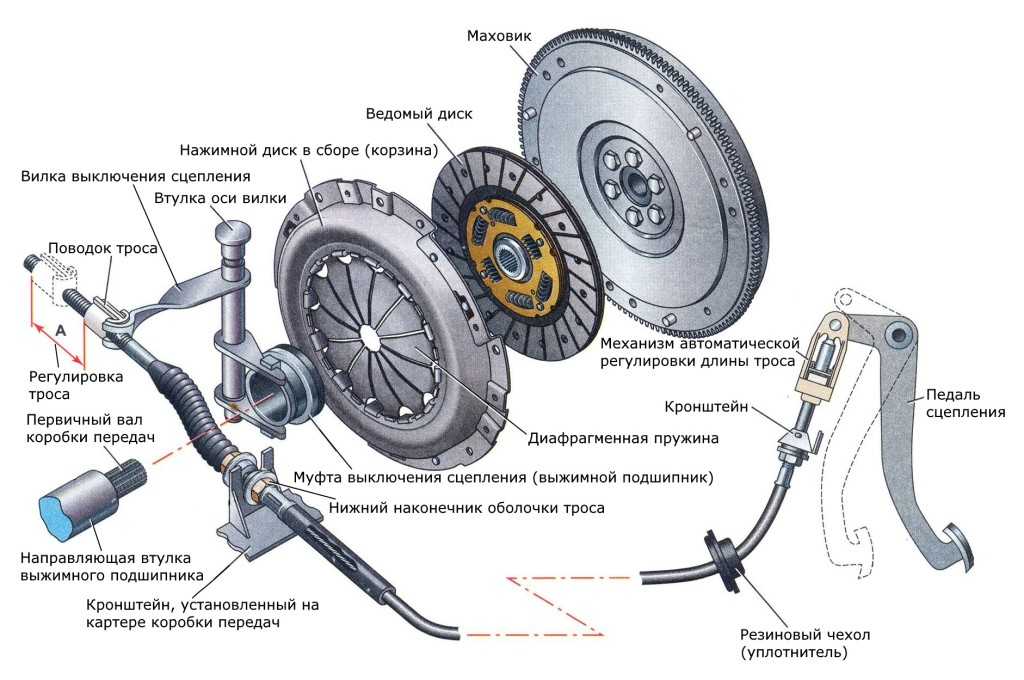 Маховик

Ведомый диск

Нажимной диск в сборе (корзина)

Вилка выключения сцепления

Втулка оси вилки

Поводок троса

A

Регулировка троса

Первичный вал коробки передач

Направляющая втулка выжимного подшипника

Кронштейн, установленный на картере коробки передач

Нижний наконечник оболочки троса

Муфта выключения сцепления (выжимной подшипник)

Диафрагменная пружина

Механизм автоматической регулировки длины троса

Кронштейн

Педаль сцепления

Резиновый чехол (уплотнитель)